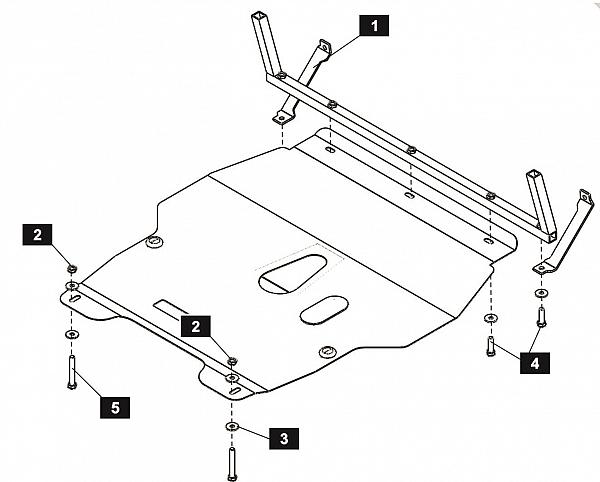 1
2
2
4
5
3