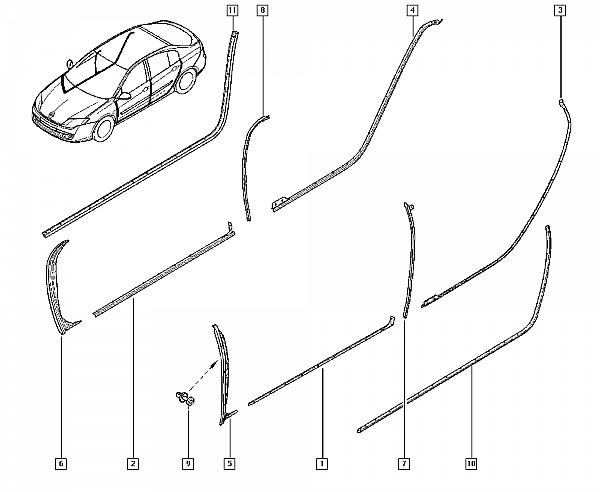 11
8
4
3
6
2
9
5
1
7
10