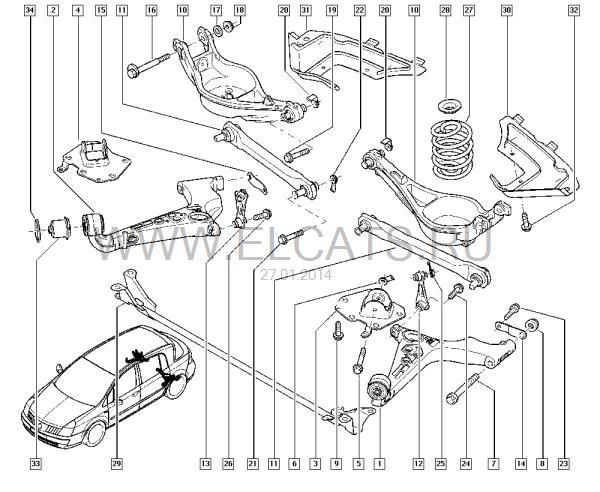 34 2 4 15 11 16 10 17 18 20 31 19 22 20 10 28 27 30 32

WWW.ELCATS.RU
27.01.2014

33 29 13 26 21 11 6 3 9 5 1 12 25 24 7 14 8 23