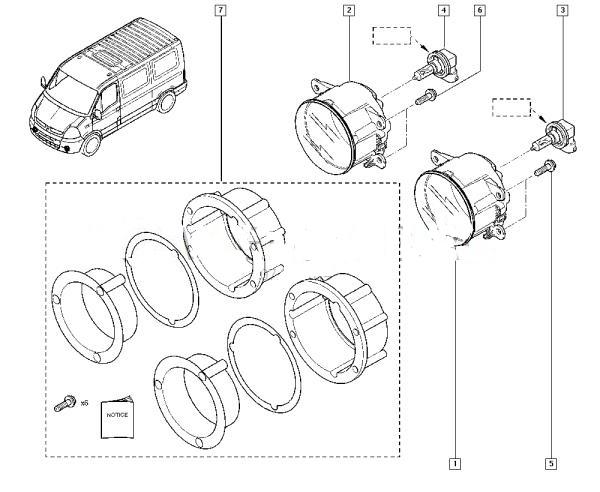 7
2
4
6
3
x6
NOTICE
1
5