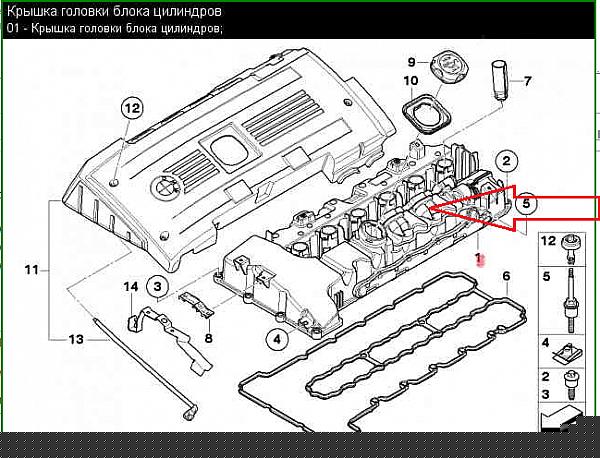 Крышка головки блока цилиндров
01 - Крышка головки блока цилиндров;

9
10
7
12
2
5
11
1
6
14
3
8
4
13
12
5
4
2
3