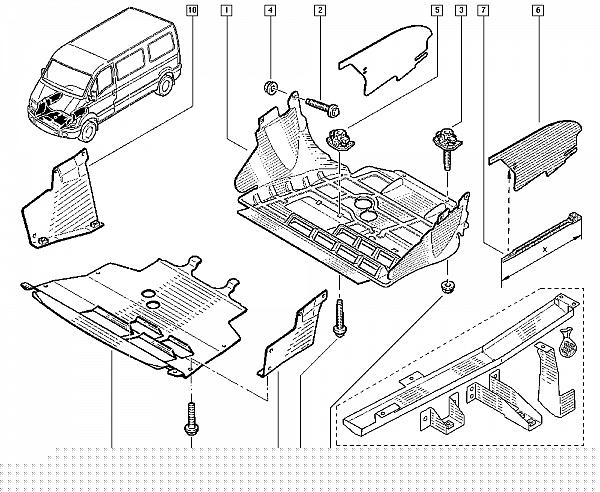 10
1
4
2
5
3
7
6
X