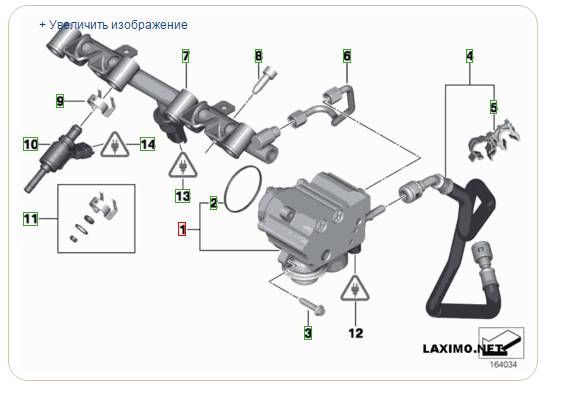 + Увеличить изображение

7
8
6
4
9
5
10
14
13
2
11
1
3
12

LAXIMO.NET
164034