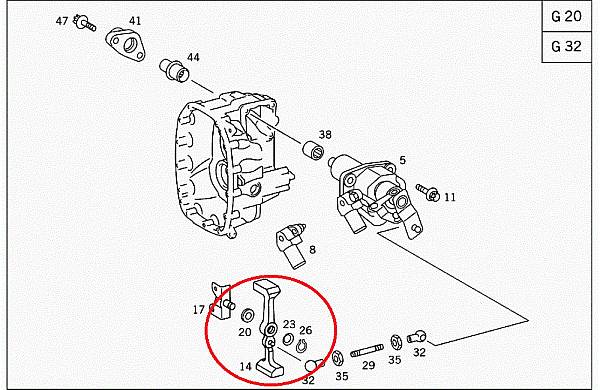 G 20
G 32

47
41
44
38
5
11
8
17
20
23
26
14
32
35
29
35
32