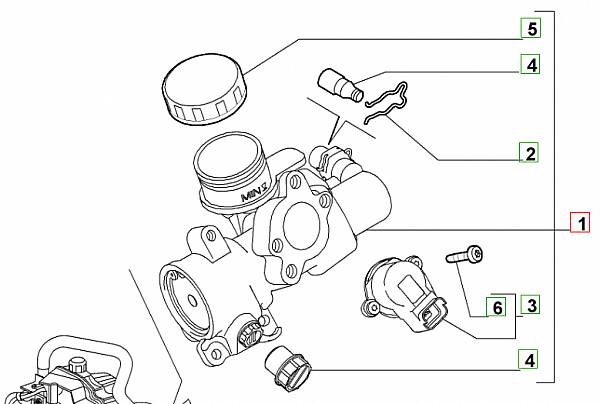 5
4
2
MIN
1
6
3
4