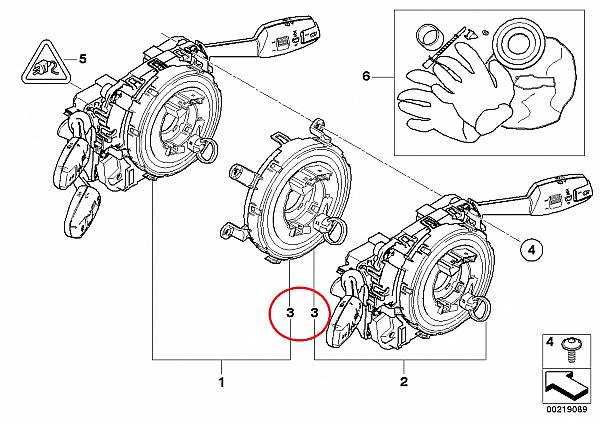 5

6

4

3 3

1

2

4

00219089