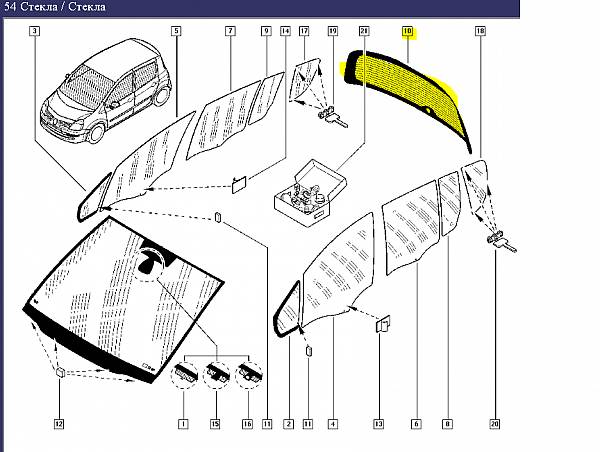 54 Стекла / Стекла

3
5
7
9
14
17
19
21
10
18
12
1
15
16
11
2
11
4
13
6
8
20