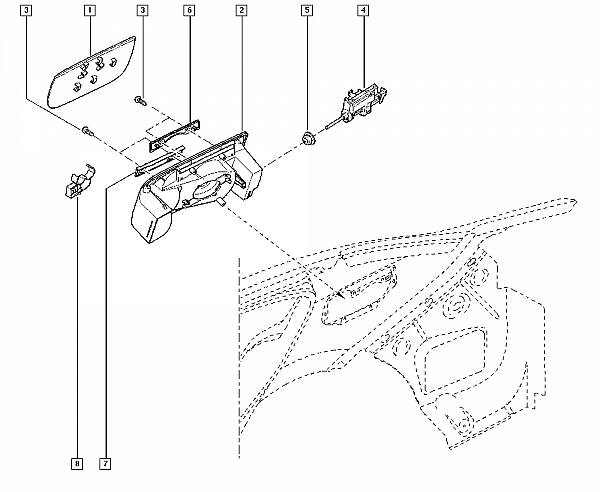 3
1
3
6
2
5
4
8
7