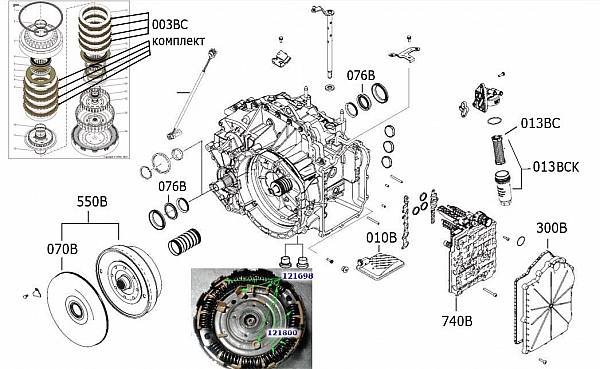 003BC
комплект

076B

013BC

013BCK

076B

550B

070B

010B

300B

121698

121800

740B