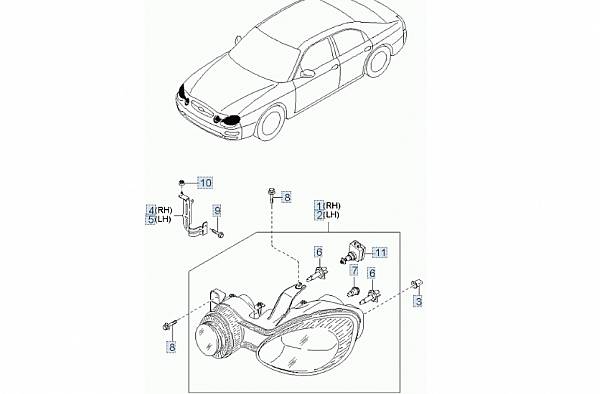 10
4 (RH)
5 (LH)
9
8
1 (RH)
2 (LH)
6
11
7
6
3
8