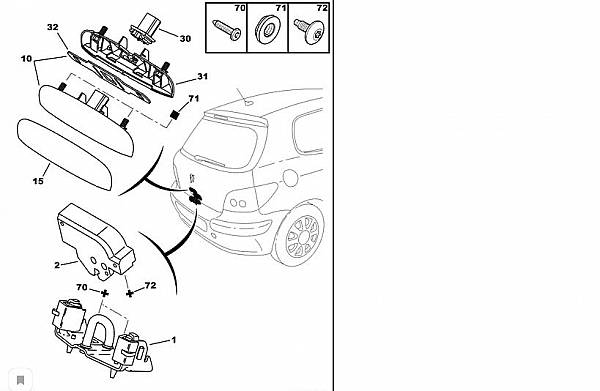 70
71
72
32
30
10
31
71
15
2
70
72
1