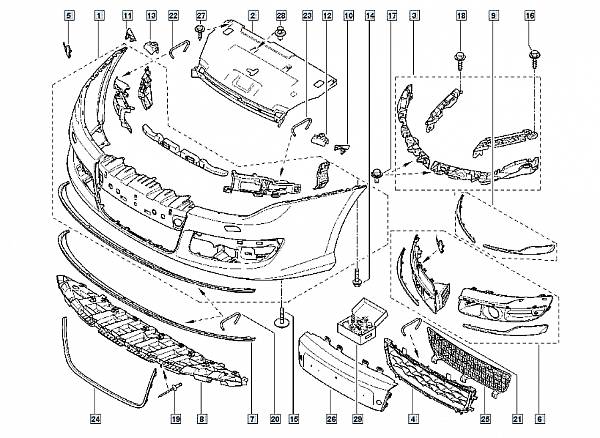 5
1
11
13
22
27
2
28
23
12
10
14
17
3
18
9
16
24
19
8
7
20
15
26
29
4
25
21
6