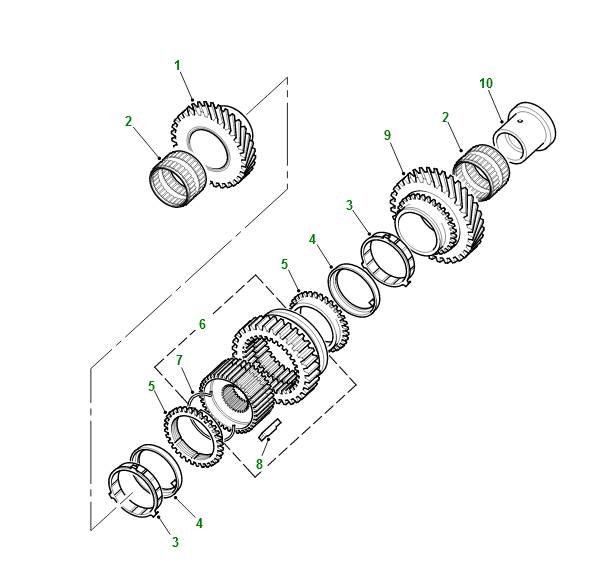 1
2
10
2
9
3
4
5
6
7
5
8
4
3