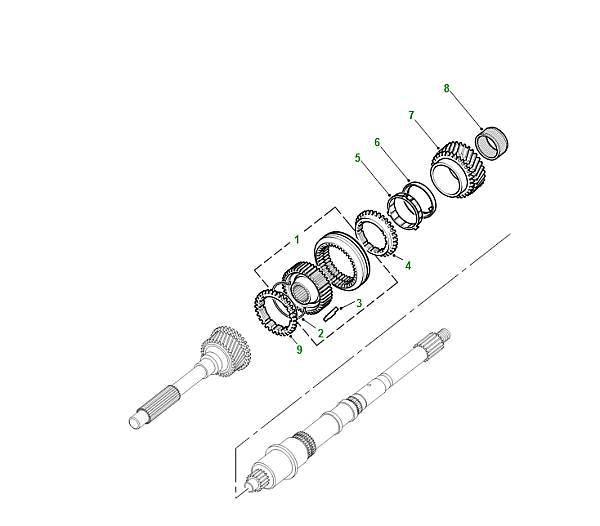 8
7
6
5
1
4
3
2
9