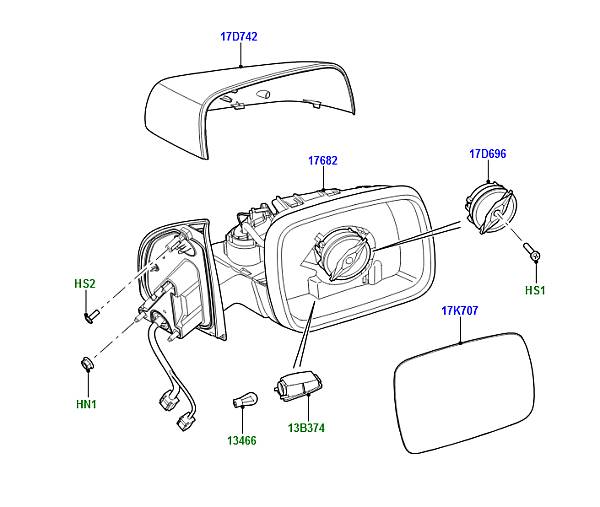 17D742

17682

17D696

HS2

HS1

17K707

HN1

13466

13B374