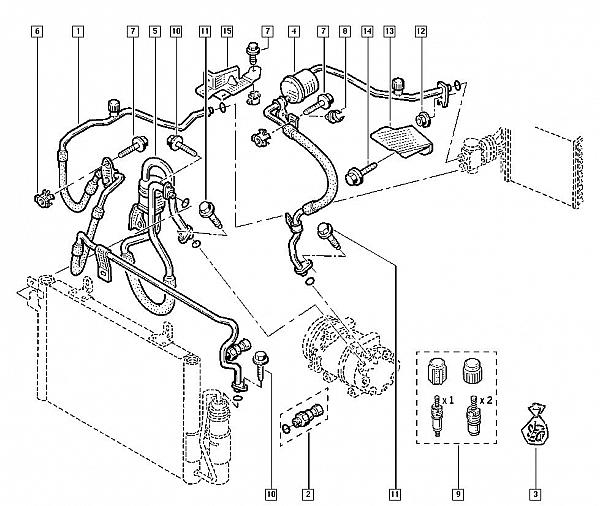 6
1
7
5
10
11
15
7
4
7
8
14
13
12
x 1
x 2
10
2
11
9
3